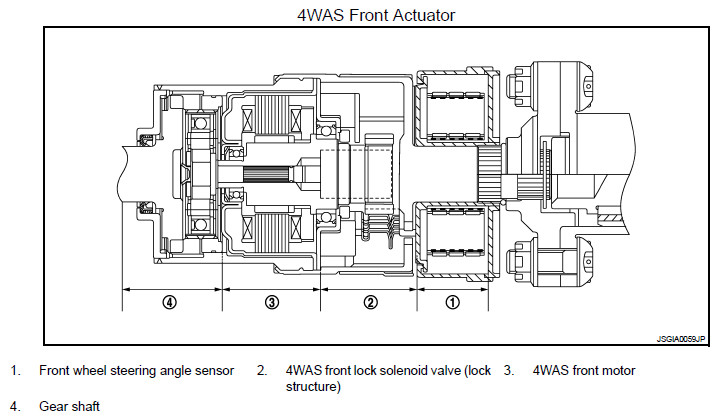 4WAS Front Actuator

④ ③ ② ①

JSGIA0059JP

1. Front wheel steering angle sensor
2. 4WAS front lock solenoid valve (lock structure)
3. 4WAS front motor
4. Gear shaft