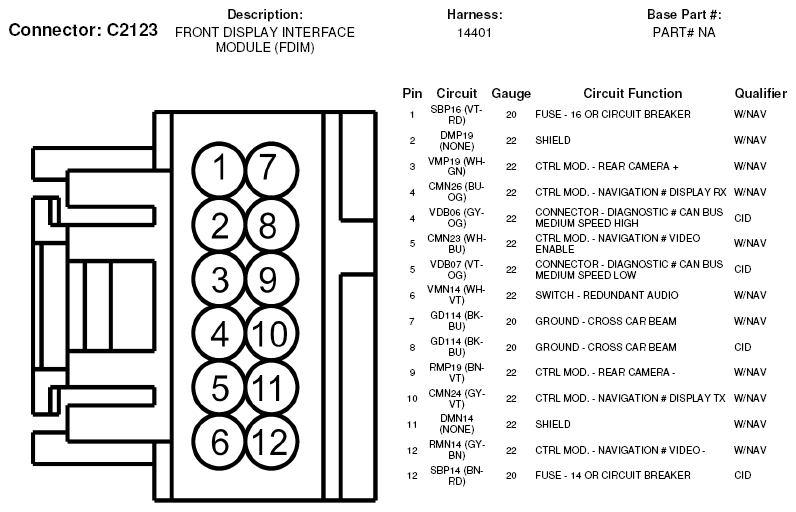 Connector: C2123

Description:
FRONT DISPLAY INTERFACE MODULE (FDIM)

Harness:
14401

Base Part #:
PART# NA

1 7
2 8
3 9
4 10
5 11
6 12

| Pin | Circuit | Gauge | Circuit Function | Qualifier |
|---|---|---|---|---|
| 1 | SBP16 (VT-RD) | 20 | FUSE - 16 OR CIRCUIT BREAKER | W/NAV |
| 2 | DMP19 (NONE) | 22 | SHIELD | W/NAV |
| 3 | VMP19 (WH-GN) | 22 | CTRL MOD. - REAR CAMERA + | W/NAV |
| 4 | CMN26 (BU-OG) | 22 | CTRL MOD. - NAVIGATION # DISPLAY RX | W/NAV |
| 4 | VDB06 (GY-OG) | 22 | CONNECTOR - DIAGNOSTIC # CAN BUS MEDIUM SPEED HIGH | CID |
| 5 | CMN23 (WH-BU) | 22 | CTRL MOD. - NAVIGATION # VIDEO ENABLE | W/NAV |
| 5 | VDB07 (VT-OG) | 22 | CONNECTOR - DIAGNOSTIC # CAN BUS MEDIUM SPEED LOW | CID |
| 6 | VMN14 (WH-VT) | 22 | SWITCH - REDUNDANT AUDIO | W/NAV |
| 7 | GD114 (BK-BU) | 20 | GROUND - CROSS CAR BEAM | W/NAV |
| 8 | GD114 (BK-BU) | 20 | GROUND - CROSS CAR BEAM | CID |
| 9 | RMP19 (BN-VT) | 22 | CTRL MOD. - REAR CAMERA - | W/NAV |
| 10 | CMN24 (GY-VT) | 22 | CTRL MOD. - NAVIGATION # DISPLAY TX | W/NAV |
| 11 | DMN14 (NONE) | 22 | SHIELD | W/NAV |
| 12 | RMN14 (GY-BN) | 22 | CTRL MOD. - NAVIGATION # VIDEO - | W/NAV |
| 12 | SBP14 (BN-RD) | 20 | FUSE - 14 OR CIRCUIT BREAKER | CID |