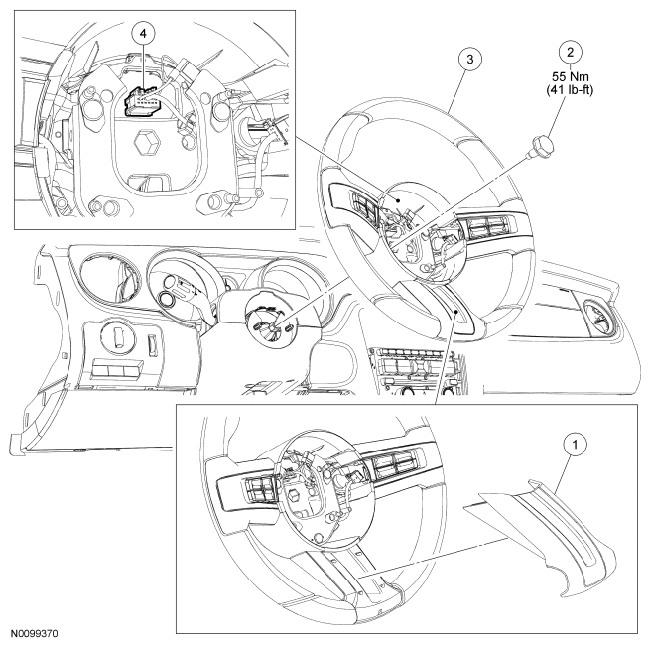 4

3

2
55 Nm
(41 lb-ft)

1

N0099370