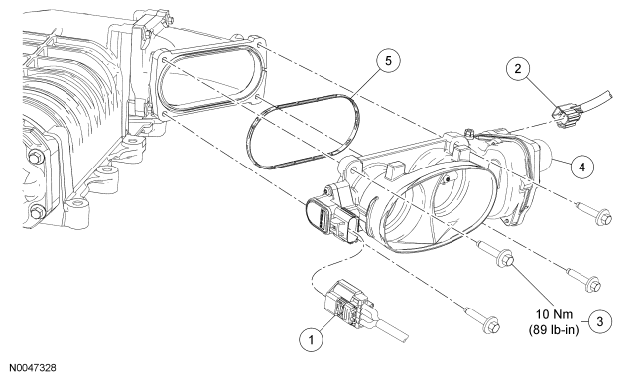 5
2
4
10 Nm
(89 lb-in)
3
1
N0047328