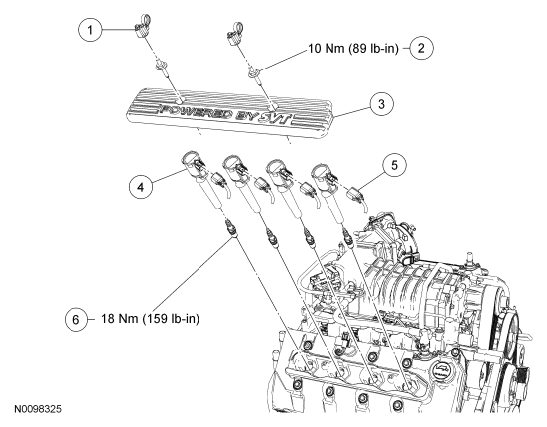 1

10 Nm (89 lb-in)

2

POWERED BY SVT

3

4

5

6

18 Nm (159 lb-in)

N0098325