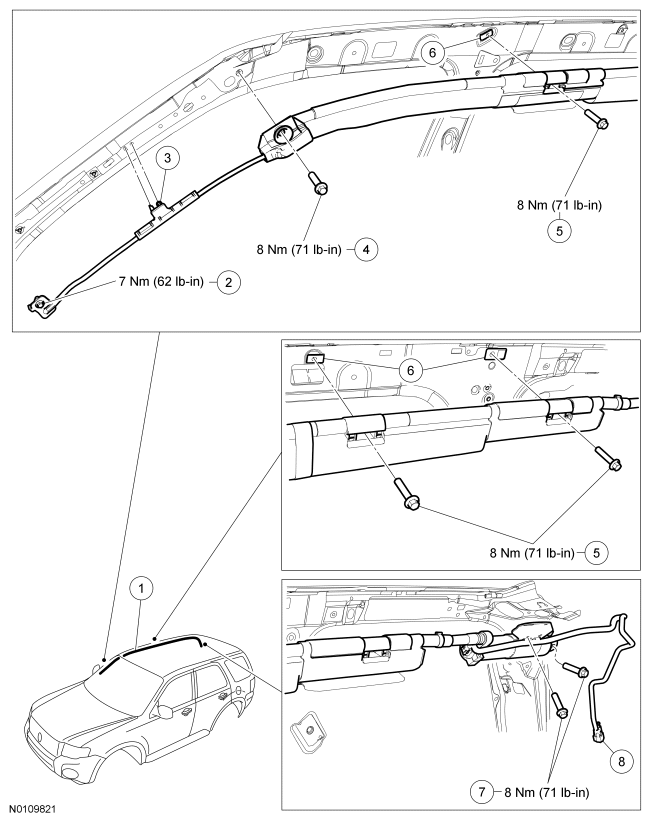 6

3

8 Nm (71 lb-in)

5

8 Nm (71 lb-in) 4

7 Nm (62 lb-in) 2

6

8 Nm (71 lb-in) 5

1

8

7 8 Nm (71 lb-in)

N0109821