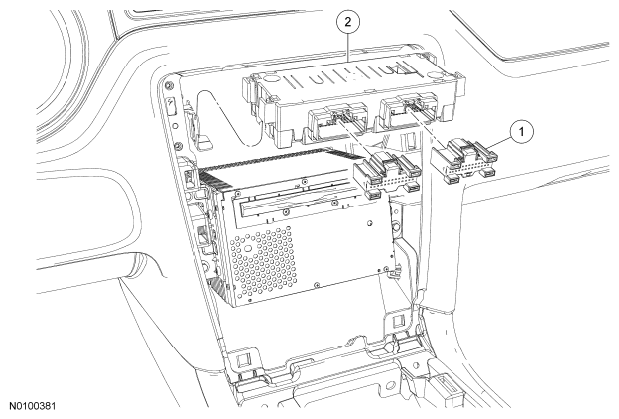 2

1

N0100381