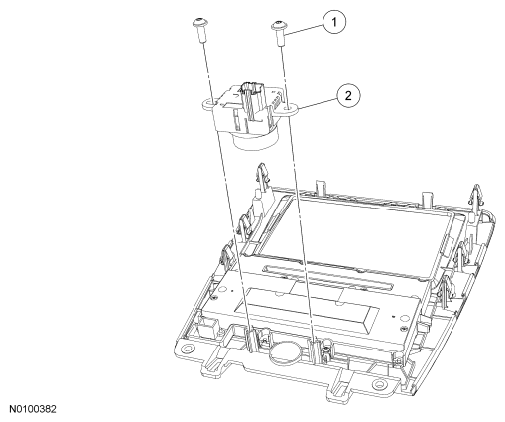 1

2

N0100382