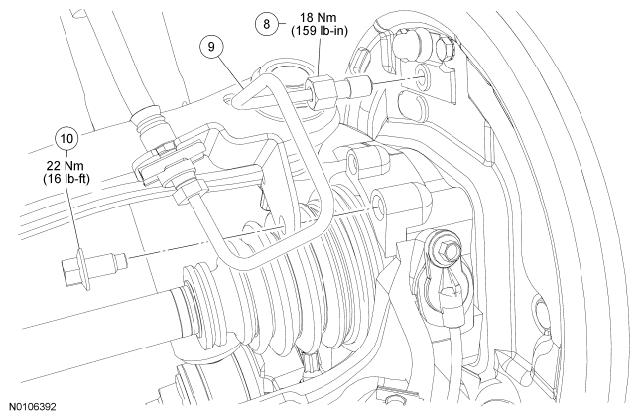 8
18 Nm
(159 lb-in)

9

10
22 Nm
(16 lb-ft)

N0106392