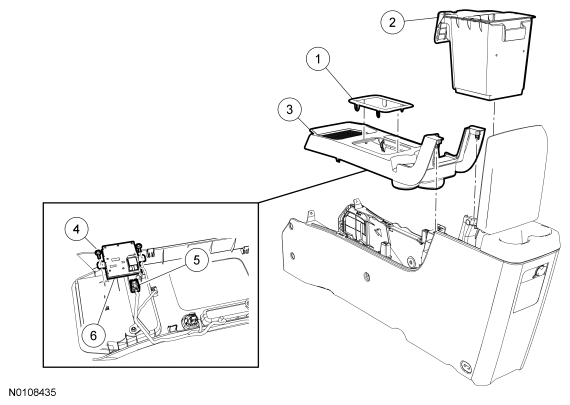 2

1

3

4

5

6

N0108435