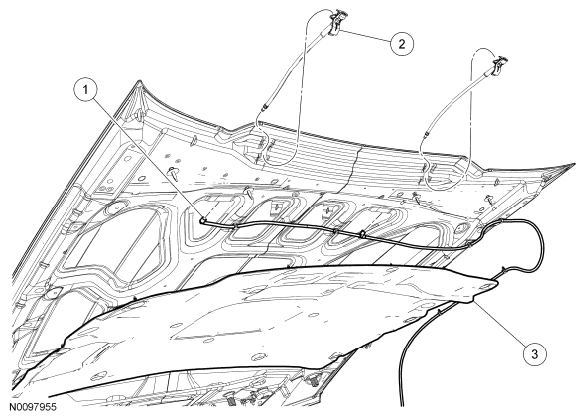 2
1
3
N0097955