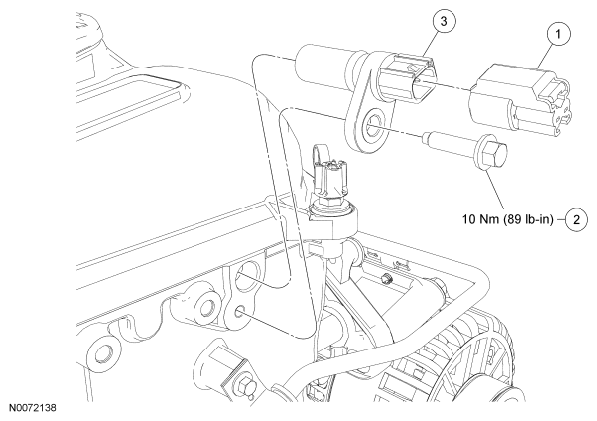 3

1

10 Nm (89 lb-in)

2

N0072138