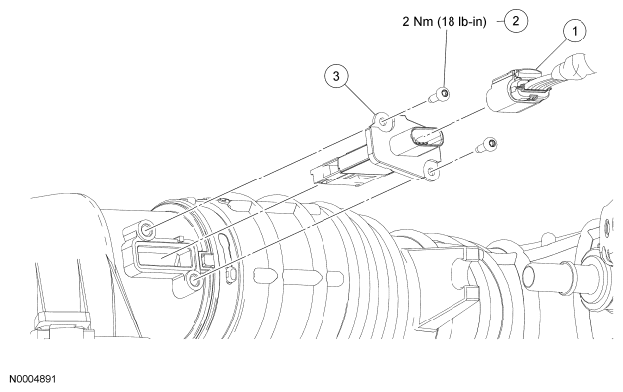 2 Nm (18 lb-in)
2
1
3
N0004891