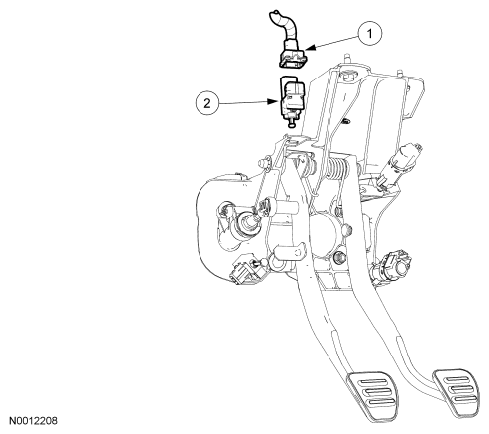 1
2
N0012208