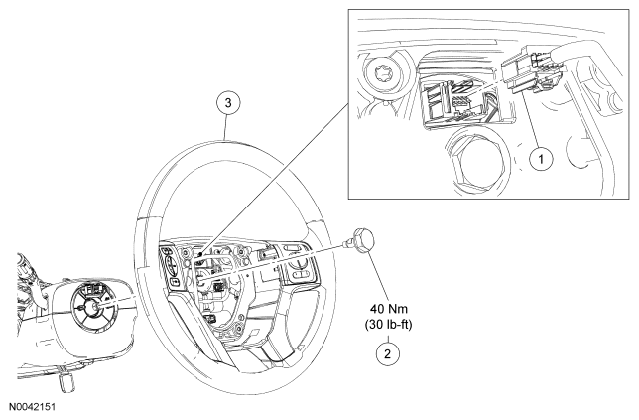 3

1

40 Nm
(30 lb-ft)

2

N0042151