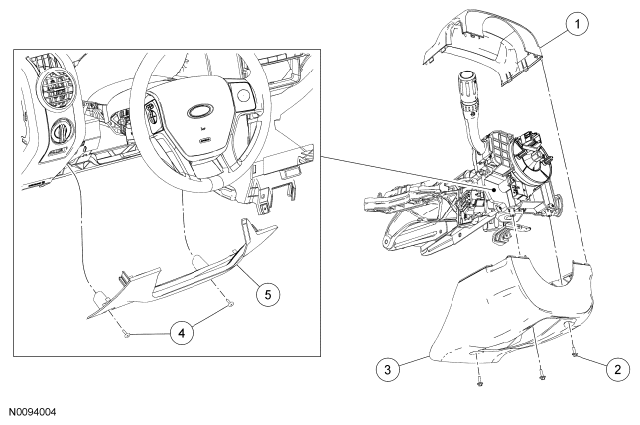 1
5
4
3
2
N0094004