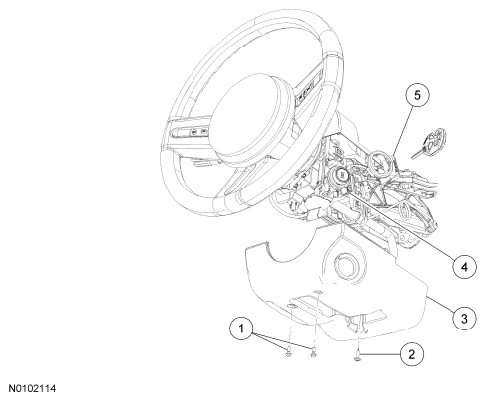 5

4

3

1

2

N0102114