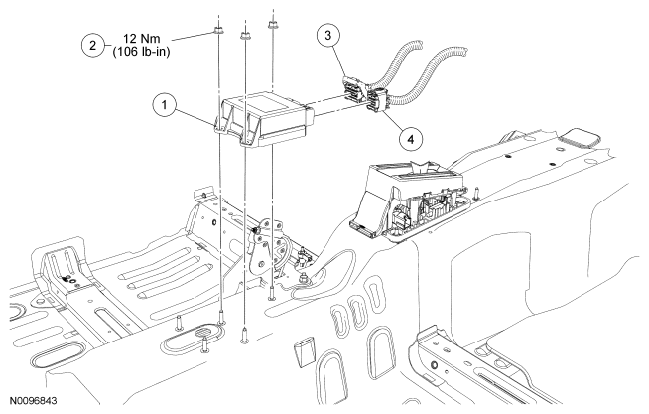 2
12 Nm
(106 lb-in)

3

1

4

N0096843