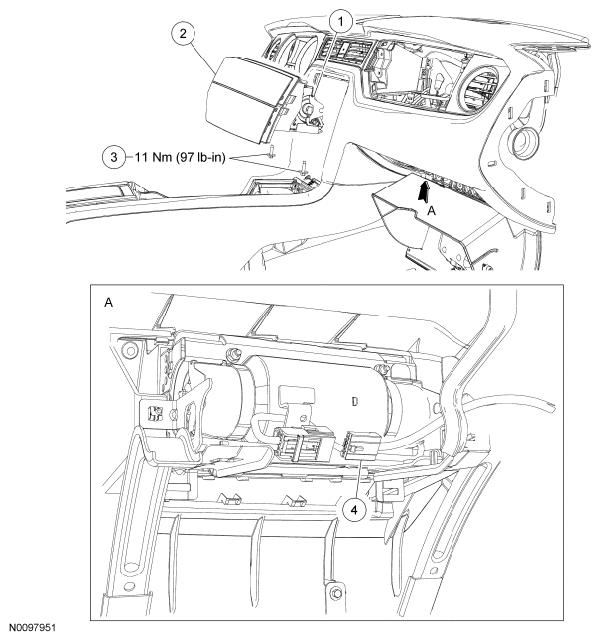 1
2
3 11 Nm (97 lb-in)
A
A
D
4
N0097951