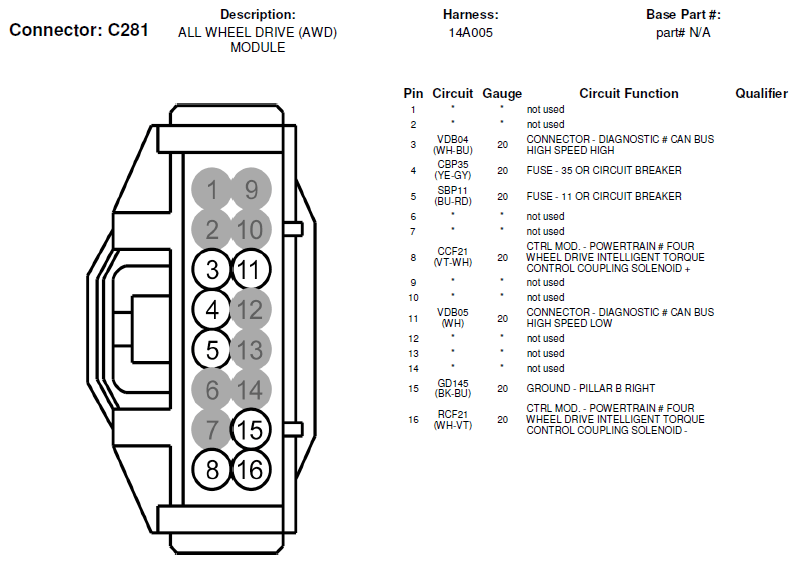 Connector: C281

Description:
ALL WHEEL DRIVE (AWD) MODULE

Harness:
14A005

Base Part #:
part# N/A

1 9
2 10
3 11
4 12
5 13
6 14
7 15
8 16

| Pin | Circuit | Gauge | Circuit Function | Qualifier |
|---|---|---|---|---|
| 1 | * | * | not used | |
| 2 | * | * | not used | |
| 3 | VDB04 (WH-BU) | 20 | CONNECTOR - DIAGNOSTIC # CAN BUS HIGH SPEED HIGH | |
| 4 | CBP35 (YE-GY) | 20 | FUSE - 35 OR CIRCUIT BREAKER | |
| 5 | SBP11 (BU-RD) | 20 | FUSE - 11 OR CIRCUIT BREAKER | |
| 6 | * | * | not used | |
| 7 | * | * | not used | |
| 8 | CCF21 (VT-WH) | 20 | CTRL MOD. - POWERTRAIN # FOUR WHEEL DRIVE INTELLIGENT TORQUE CONTROL COUPLING SOLENOID + | |
| 9 | * | * | not used | |
| 10 | * | * | not used | |
| 11 | VDB05 (WH) | 20 | CONNECTOR - DIAGNOSTIC # CAN BUS HIGH SPEED LOW | |
| 12 | * | * | not used | |
| 13 | * | * | not used | |
| 14 | * | * | not used | |
| 15 | GD145 (BK-BU) | 20 | GROUND - PILLAR B RIGHT | |
| 16 | RCF21 (WH-VT) | 20 | CTRL MOD. - POWERTRAIN # FOUR WHEEL DRIVE INTELLIGENT TORQUE CONTROL COUPLING SOLENOID - | |