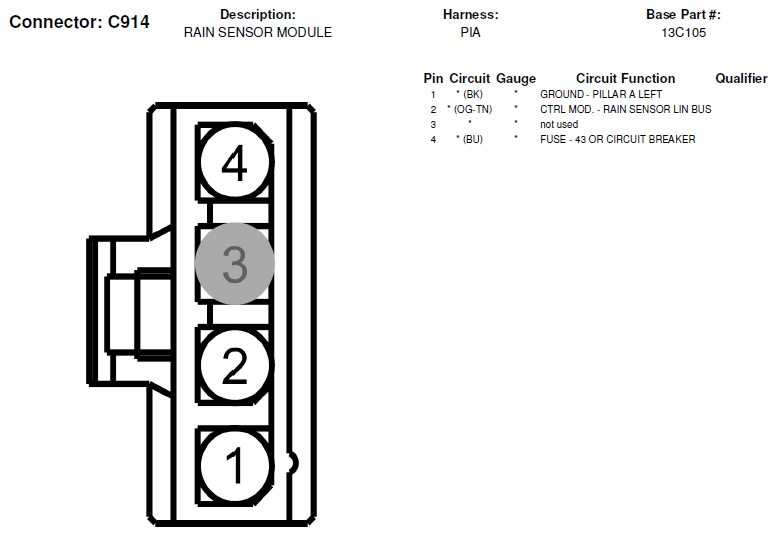 Connector: C914

Description:
RAIN SENSOR MODULE

Harness:
PIA

Base Part #:
13C105

| Pin | Circuit | Gauge | Circuit Function | Qualifier |
|---|---|---|---|---|
| 1 | * (BK) | * | GROUND - PILLAR A LEFT | |
| 2 | * (OG-TN) | * | CTRL MOD. - RAIN SENSOR LIN BUS | |
| 3 | * | * | not used | |
| 4 | * (BU) | * | FUSE - 43 OR CIRCUIT BREAKER | |

4
3
2
1