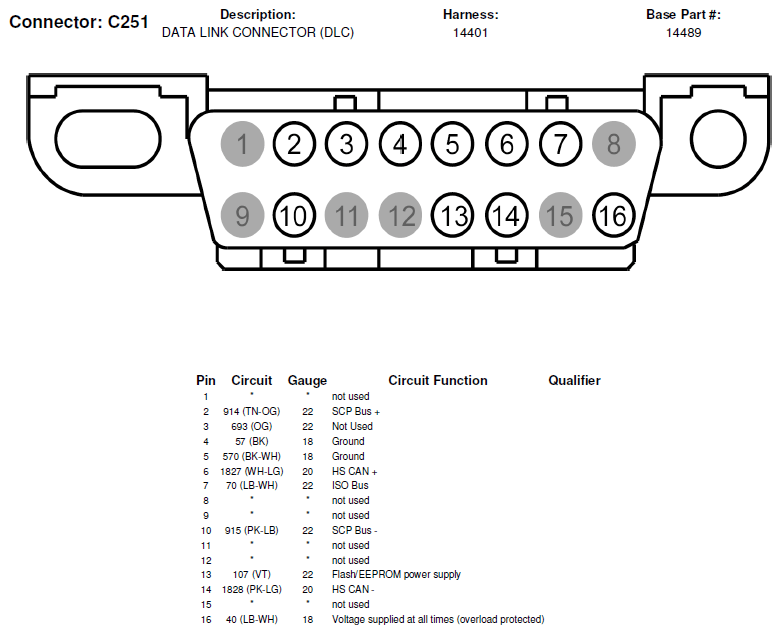 Connector: C251

Description:
DATA LINK CONNECTOR (DLC)

Harness:
14401

Base Part #:
14489

1 2 3 4 5 6 7 8
9 10 11 12 13 14 15 16

| Pin | Circuit | Gauge | Circuit Function | Qualifier |
|---|---|---|---|---|
| 1 | * | * | not used | |
| 2 | 914 (TN-OG) | 22 | SCP Bus + | |
| 3 | 693 (OG) | 22 | Not Used | |
| 4 | 57 (BK) | 18 | Ground | |
| 5 | 570 (BK-WH) | 18 | Ground | |
| 6 | 1827 (WH-LG) | 20 | HS CAN + | |
| 7 | 70 (LB-WH) | 22 | ISO Bus | |
| 8 | * | * | not used | |
| 9 | * | * | not used | |
| 10 | 915 (PK-LB) | 22 | SCP Bus - | |
| 11 | * | * | not used | |
| 12 | * | * | not used | |
| 13 | 107 (VT) | 22 | Flash/EEPROM power supply | |
| 14 | 1828 (PK-LG) | 20 | HS CAN - | |
| 15 | * | * | not used | |
| 16 | 40 (LB-WH) | 18 | Voltage supplied at all times (overload protected) | |