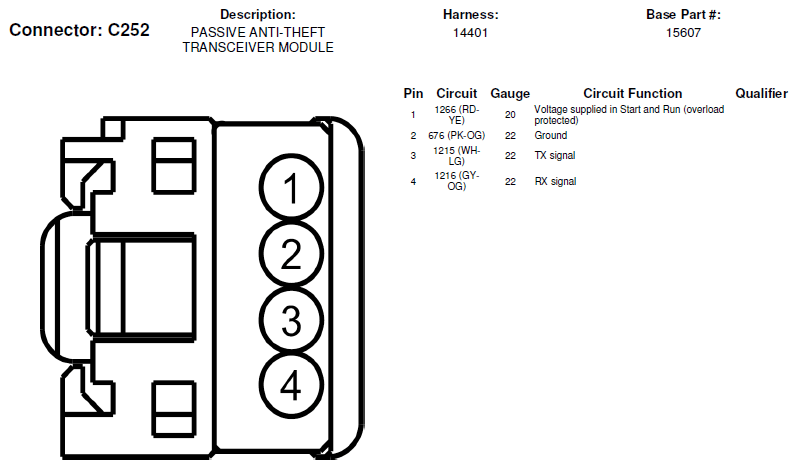 Connector: C252

Description:
PASSIVE ANTI-THEFT TRANSCEIVER MODULE

Harness:
14401

Base Part #:
15607

| Pin | Circuit | Gauge | Circuit Function | Qualifier |
|---|---|---|---|---|
| 1 | 1266 (RD-YE) | 20 | Voltage supplied in Start and Run (overload protected) | |
| 2 | 676 (PK-OG) | 22 | Ground | |
| 3 | 1215 (WH-LG) | 22 | TX signal | |
| 4 | 1216 (GY-OG) | 22 | RX signal | |

1
2
3
4