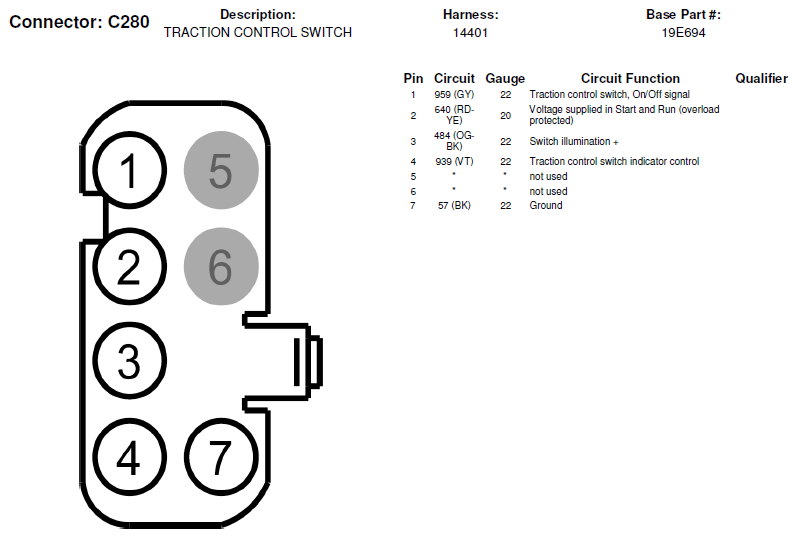 Connector: C280

Description:
TRACTION CONTROL SWITCH

Harness:
14401

Base Part #:
19E694

| Pin | Circuit | Gauge | Circuit Function | Qualifier |
|---|---|---|---|---|
| 1 | 959 (GY) | 22 | Traction control switch, On/Off signal | |
| 2 | 640 (RD-YE) | 20 | Voltage supplied in Start and Run (overload protected) | |
| 3 | 484 (OG-BK) | 22 | Switch illumination + | |
| 4 | 939 (VT) | 22 | Traction control switch indicator control | |
| 5 | * | * | not used | |
| 6 | * | * | not used | |
| 7 | 57 (BK) | 22 | Ground | |

1
5
2
6
3
4
7