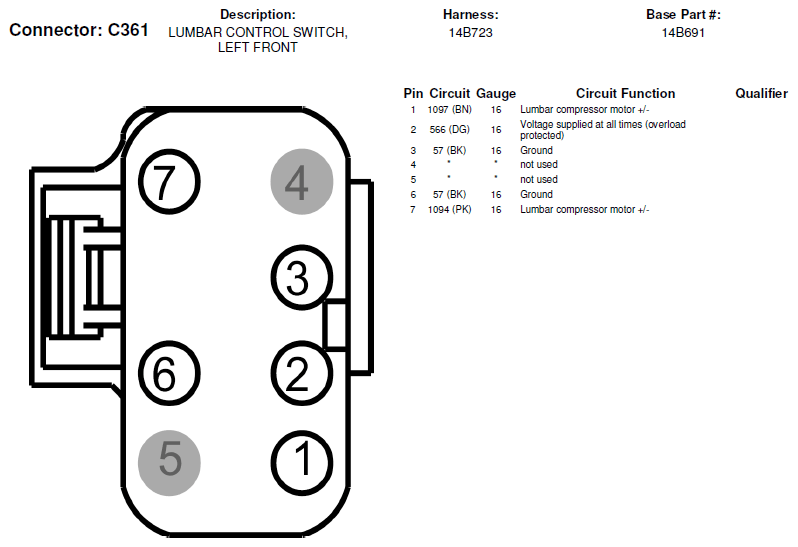 Connector: C361

Description:
LUMBAR CONTROL SWITCH, LEFT FRONT

Harness:
14B723

Base Part #:
14B691

| Pin | Circuit | Gauge | Circuit Function | Qualifier |
|---|---|---|---|---|
| 1 | 1097 (BN) | 16 | Lumbar compressor motor +/- | |
| 2 | 566 (DG) | 16 | Voltage supplied at all times (overload protected) | |
| 3 | 57 (BK) | 16 | Ground | |
| 4 | * | * | not used | |
| 5 | * | * | not used | |
| 6 | 57 (BK) | 16 | Ground | |
| 7 | 1094 (PK) | 16 | Lumbar compressor motor +/- | |

7 4 3 6 2 5 1