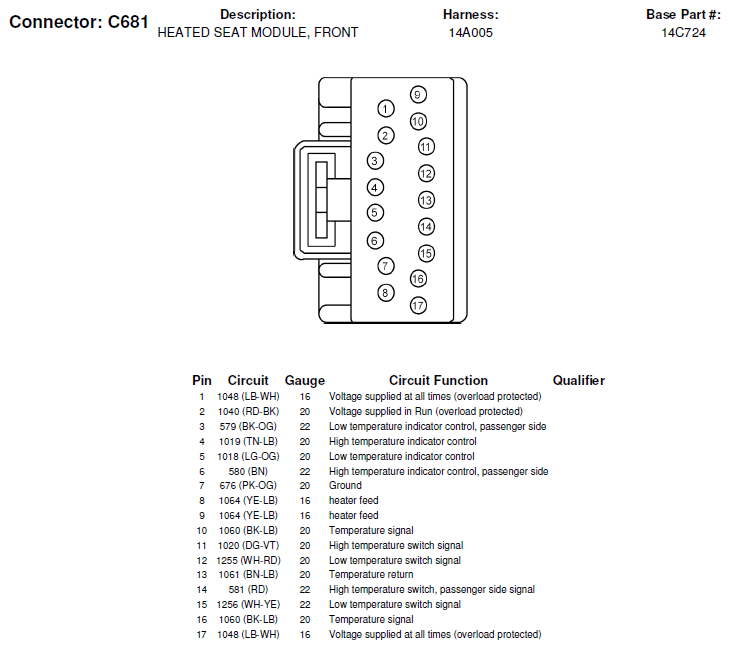 Connector: C681

Description:
HEATED SEAT MODULE, FRONT

Harness:
14A005

Base Part #:
14C724

1
2
3
4
5
6
7
8
9
10
11
12
13
14
15
16
17

| Pin | Circuit | Gauge | Circuit Function | Qualifier |
|---|---|---|---|---|
| 1 | 1048 (LB-WH) | 16 | Voltage supplied at all times (overload protected) | |
| 2 | 1040 (RD-BK) | 20 | Voltage supplied in Run (overload protected) | |
| 3 | 579 (BK-OG) | 22 | Low temperature indicator control, passenger side | |
| 4 | 1019 (TN-LB) | 20 | High temperature indicator control | |
| 5 | 1018 (LG-OG) | 20 | Low temperature indicator control | |
| 6 | 580 (BN) | 22 | High temperature indicator control, passenger side | |
| 7 | 676 (PK-OG) | 20 | Ground | |
| 8 | 1064 (YE-LB) | 16 | heater feed | |
| 9 | 1064 (YE-LB) | 16 | heater feed | |
| 10 | 1060 (BK-LB) | 20 | Temperature signal | |
| 11 | 1020 (DG-VT) | 20 | High temperature switch signal | |
| 12 | 1255 (WH-RD) | 20 | Low temperature switch signal | |
| 13 | 1061 (BN-LB) | 20 | Temperature return | |
| 14 | 581 (RD) | 22 | High temperature switch, passenger side signal | |
| 15 | 1256 (WH-YE) | 22 | Low temperature switch signal | |
| 16 | 1060 (BK-LB) | 20 | Temperature signal | |
| 17 | 1048 (LB-WH) | 16 | Voltage supplied at all times (overload protected) | |