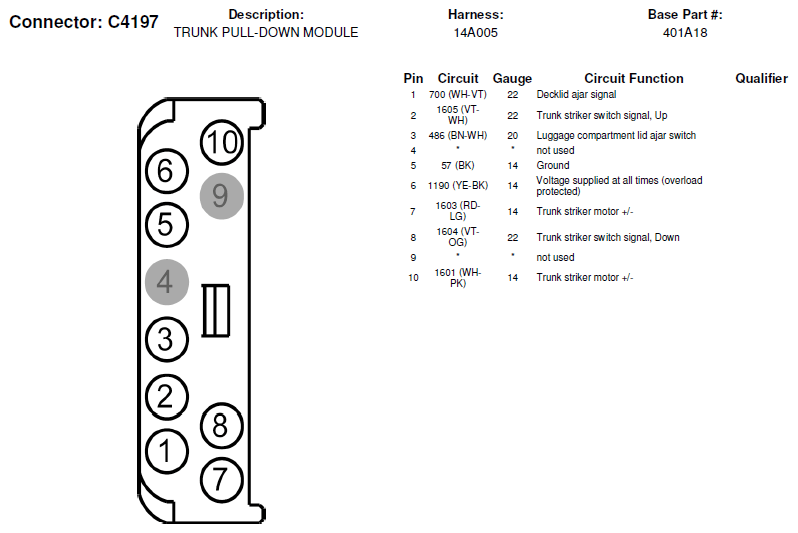 Connector: C4197

Description:
TRUNK PULL-DOWN MODULE

Harness:
14A005

Base Part #:
401A18

10
6
9
5
4
3
2
8
1
7

| Pin | Circuit | Gauge | Circuit Function | Qualifier |
|---|---|---|---|---|
| 1 | 700 (WH-VT) | 22 | Decklid ajar signal | |
| 2 | 1605 (VT-WH) | 22 | Trunk striker switch signal, Up | |
| 3 | 486 (BN-WH) | 20 | Luggage compartment lid ajar switch | |
| 4 | * | * | not used | |
| 5 | 57 (BK) | 14 | Ground | |
| 6 | 1190 (YE-BK) | 14 | Voltage supplied at all times (overload protected) | |
| 7 | 1603 (RD-LG) | 14 | Trunk striker motor +/- | |
| 8 | 1604 (VT-OG) | 22 | Trunk striker switch signal, Down | |
| 9 | * | * | not used | |
| 10 | 1601 (WH-PK) | 14 | Trunk striker motor +/- | |