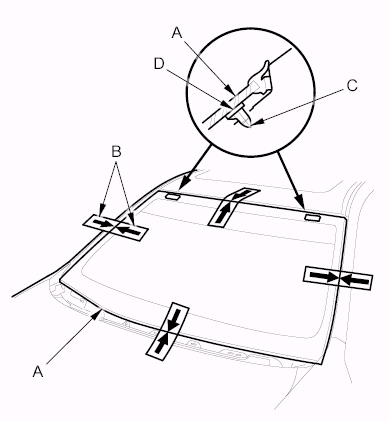 A
D
C
B
A