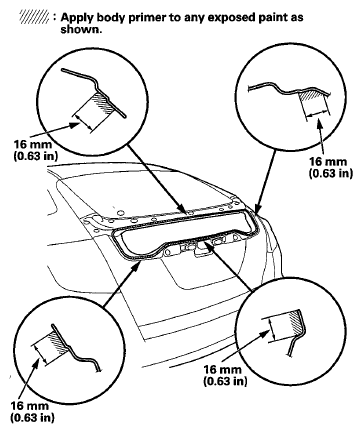 : Apply body primer to any exposed paint as shown.

16 mm
(0.63 in)

16 mm
(0.63 in)

16 mm
(0.63 in)

16 mm
(0.63 in)