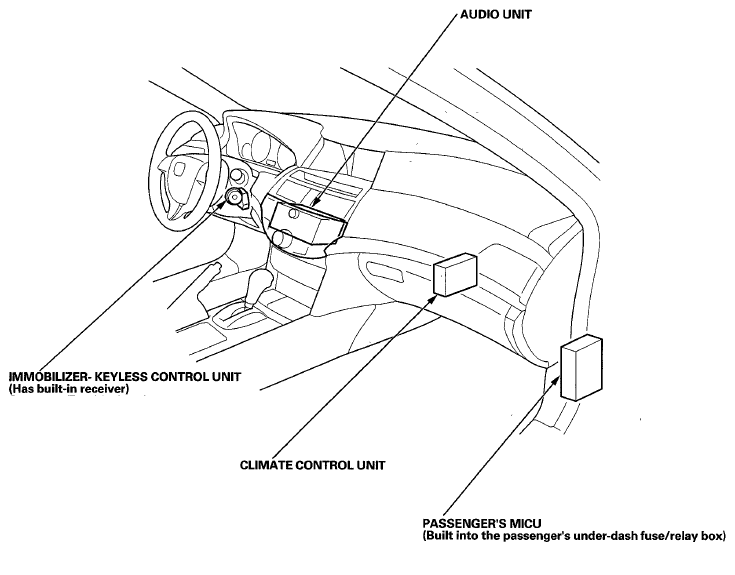 AUDIO UNIT

IMMOBILIZER- KEYLESS CONTROL UNIT
(Has built-in receiver)

CLIMATE CONTROL UNIT

PASSENGER'S MICU
(Built into the passenger's under-dash fuse/relay box)