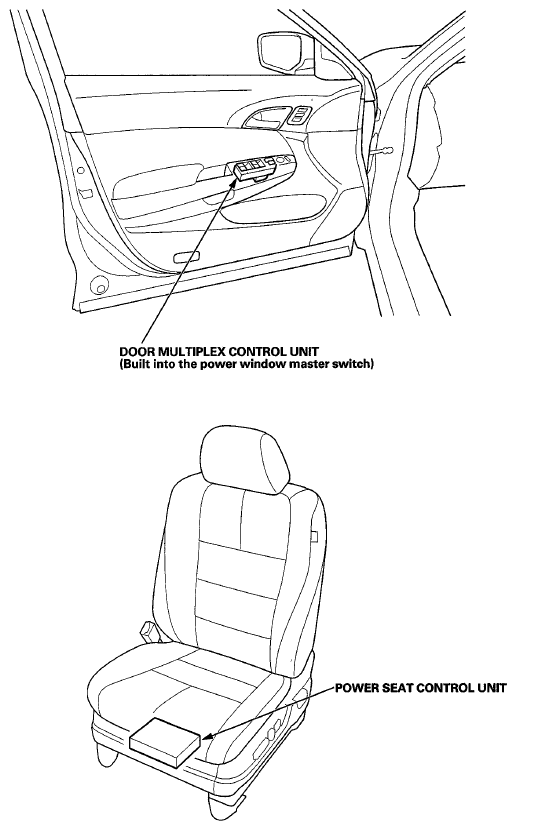 DOOR MULTIPLEX CONTROL UNIT
(Built into the power window master switch)

POWER SEAT CONTROL UNIT