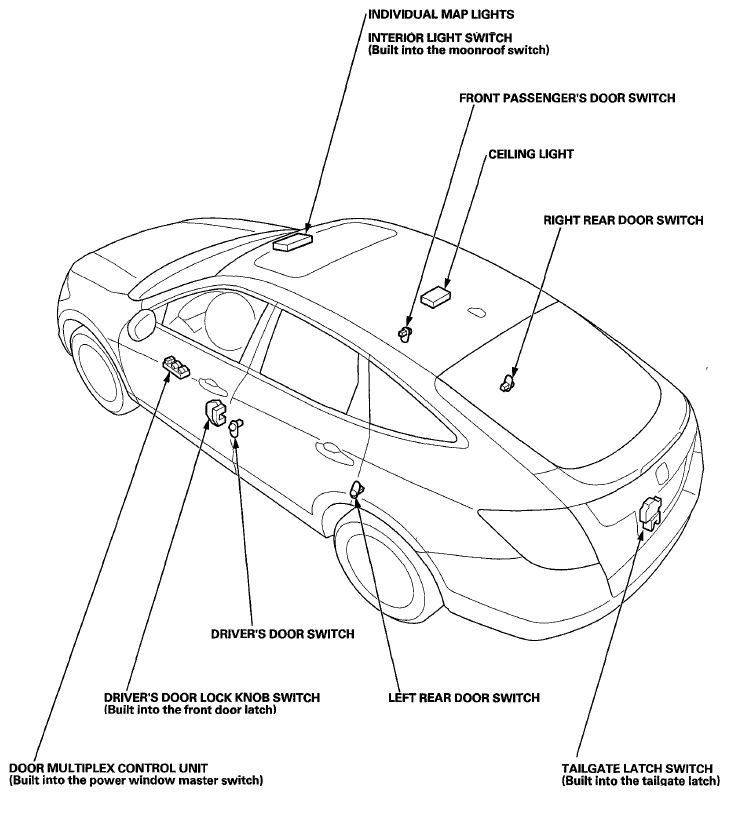 INDIVIDUAL MAP LIGHTS

INTERIOR LIGHT SWITCH
(Built into the moonroof switch)

FRONT PASSENGER'S DOOR SWITCH

CEILING LIGHT

RIGHT REAR DOOR SWITCH

DRIVER'S DOOR SWITCH

DRIVER'S DOOR LOCK KNOB SWITCH
(Built into the front door latch)

LEFT REAR DOOR SWITCH

DOOR MULTIPLEX CONTROL UNIT
(Built into the power window master switch)

TAILGATE LATCH SWITCH
(Built into the tailgate latch)