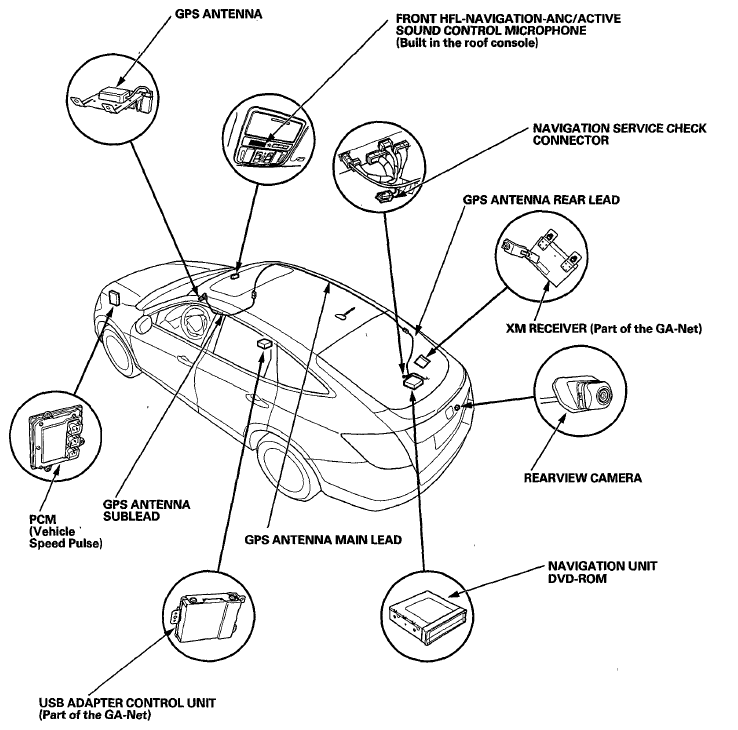 GPS ANTENNA

FRONT HFL-NAVIGATION-ANC/ACTIVE SOUND CONTROL MICROPHONE
(Built in the roof console)

NAVIGATION SERVICE CHECK CONNECTOR

GPS ANTENNA REAR LEAD

XM RECEIVER (Part of the GA-Net)

REARVIEW CAMERA

PCM
(Vehicle
Speed Pulse)

GPS ANTENNA SUBLEAD

GPS ANTENNA MAIN LEAD

NAVIGATION UNIT
DVD-ROM

USB ADAPTER CONTROL UNIT
(Part of the GA-Net)