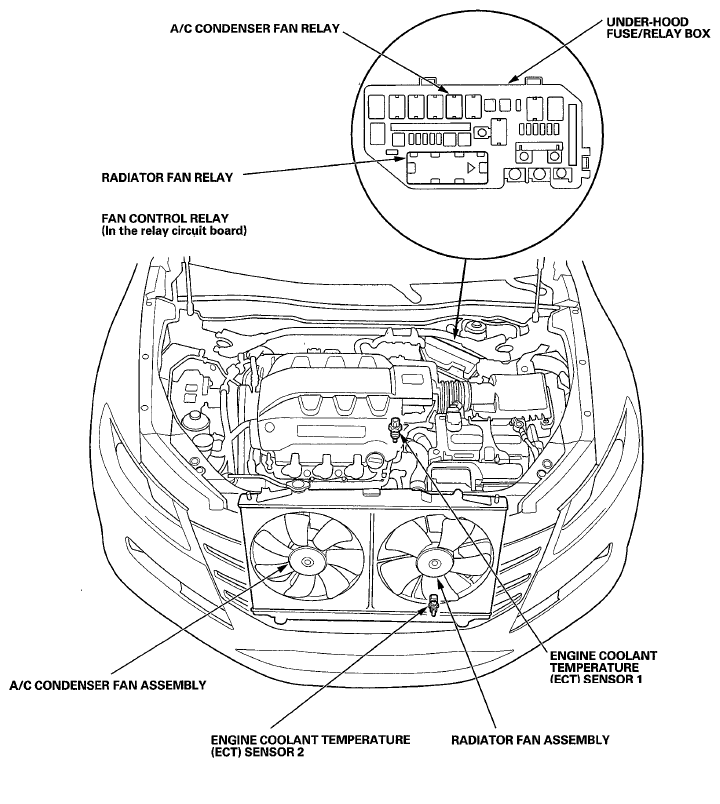 A/C CONDENSER FAN RELAY

UNDER-HOOD FUSE/RELAY BOX

RADIATOR FAN RELAY

FAN CONTROL RELAY
(In the relay circuit board)

ENGINE COOLANT TEMPERATURE (ECT) SENSOR 1

A/C CONDENSER FAN ASSEMBLY

ENGINE COOLANT TEMPERATURE (ECT) SENSOR 2

RADIATOR FAN ASSEMBLY