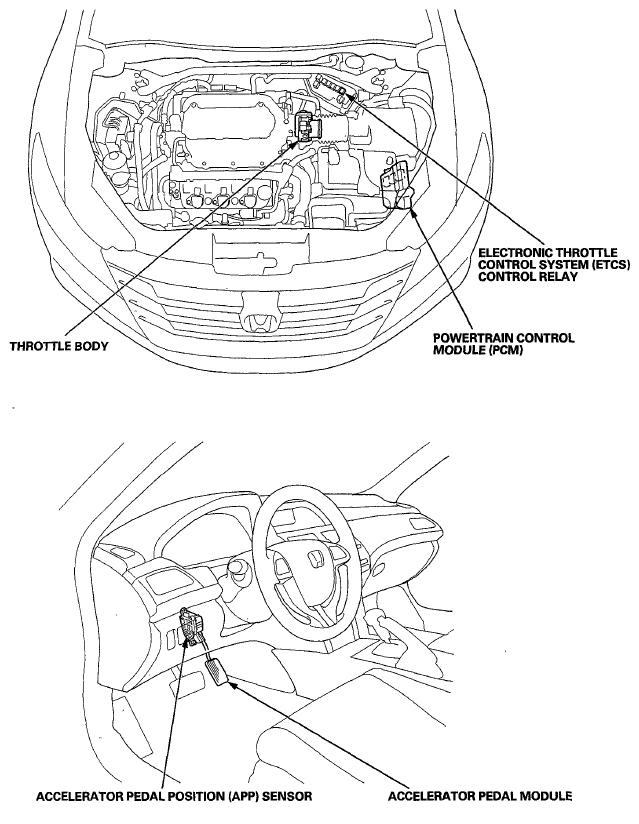 ELECTRONIC THROTTLE CONTROL SYSTEM (ETCS) CONTROL RELAY

THROTTLE BODY

POWERTRAIN CONTROL MODULE (PCM)

ACCELERATOR PEDAL POSITION (APP) SENSOR

ACCELERATOR PEDAL MODULE