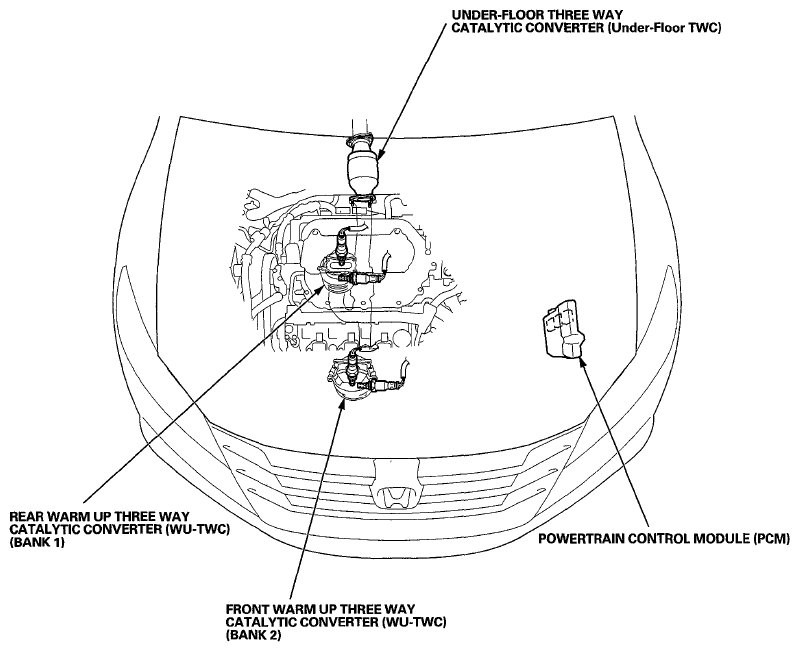 UNDER-FLOOR THREE WAY CATALYTIC CONVERTER (Under-Floor TWC)

REAR WARM UP THREE WAY CATALYTIC CONVERTER (WU-TWC) (BANK 1)

POWERTRAIN CONTROL MODULE (PCM)

FRONT WARM UP THREE WAY CATALYTIC CONVERTER (WU-TWC) (BANK 2)