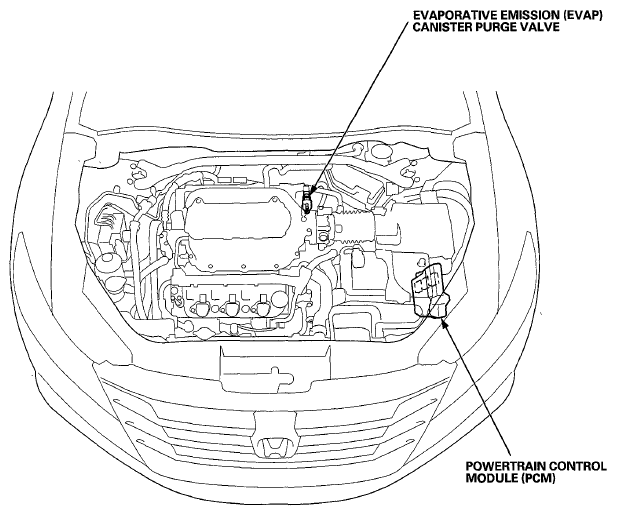 EVAPORATIVE EMISSION (EVAP) CANISTER PURGE VALVE

POWERTRAIN CONTROL MODULE (PCM)