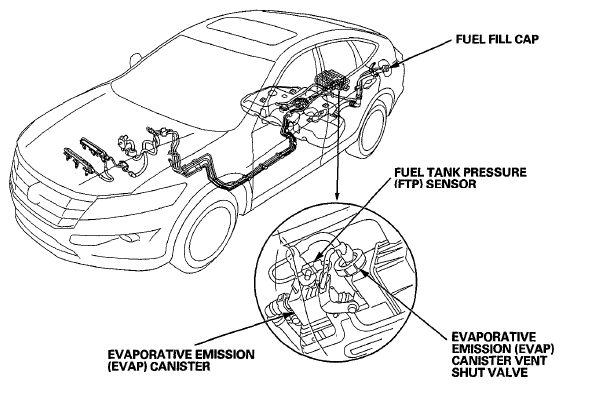 FUEL FILL CAP

FUEL TANK PRESSURE (FTP) SENSOR

EVAPORATIVE EMISSION (EVAP) CANISTER

EVAPORATIVE EMISSION (EVAP) CANISTER VENT SHUT VALVE