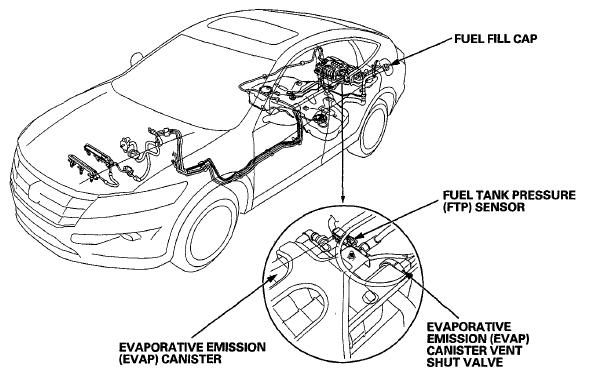 FUEL FILL CAP

FUEL TANK PRESSURE (FTP) SENSOR

EVAPORATIVE EMISSION (EVAP) CANISTER

EVAPORATIVE EMISSION (EVAP) CANISTER VENT SHUT VALVE