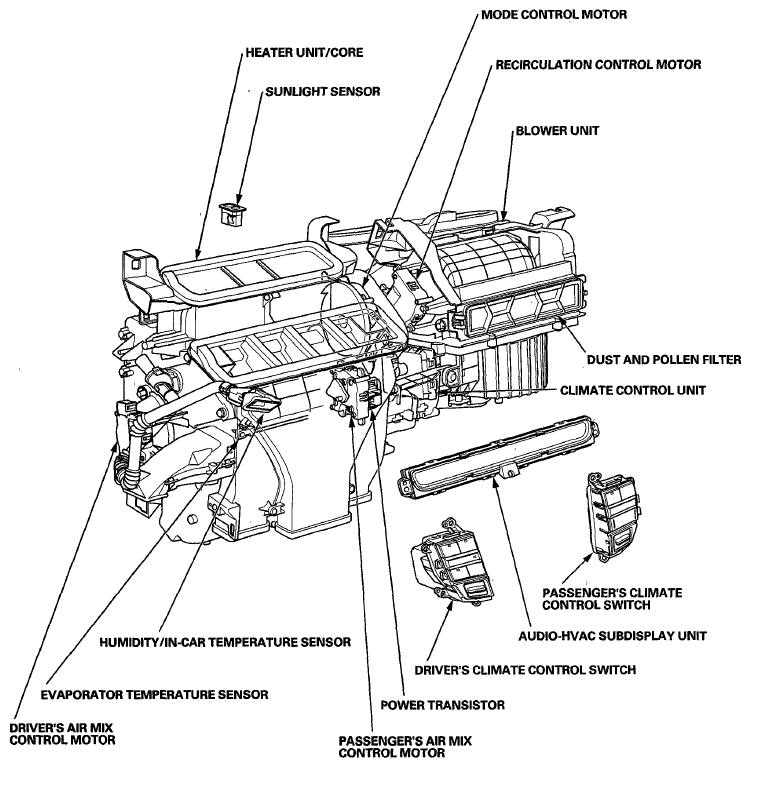 MODE CONTROL MOTOR

HEATER UNIT/CORE

RECIRCULATION CONTROL MOTOR

SUNLIGHT SENSOR

BLOWER UNIT

DUST AND POLLEN FILTER

CLIMATE CONTROL UNIT

PASSENGER'S CLIMATE CONTROL SWITCH

AUDIO-HVAC SUBDISPLAY UNIT

HUMIDITY/IN-CAR TEMPERATURE SENSOR

DRIVER'S CLIMATE CONTROL SWITCH

EVAPORATOR TEMPERATURE SENSOR

POWER TRANSISTOR

DRIVER'S AIR MIX CONTROL MOTOR

PASSENGER'S AIR MIX CONTROL MOTOR