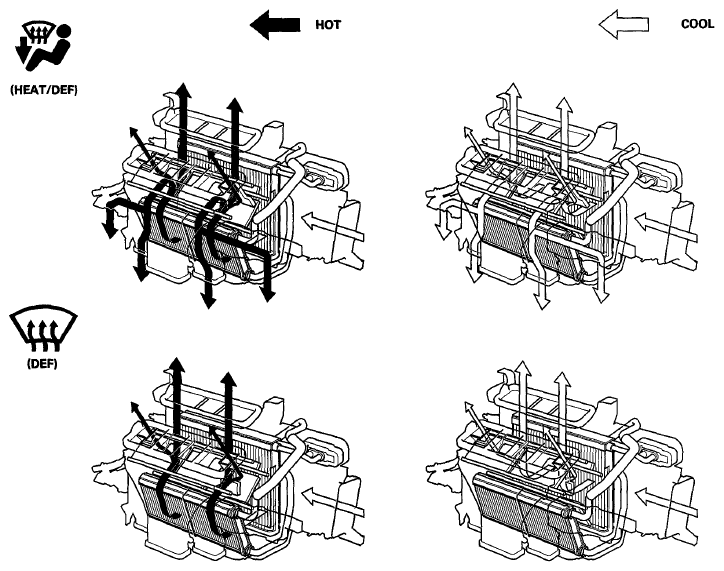 HOT

COOL

(HEAT/DEF)

(DEF)