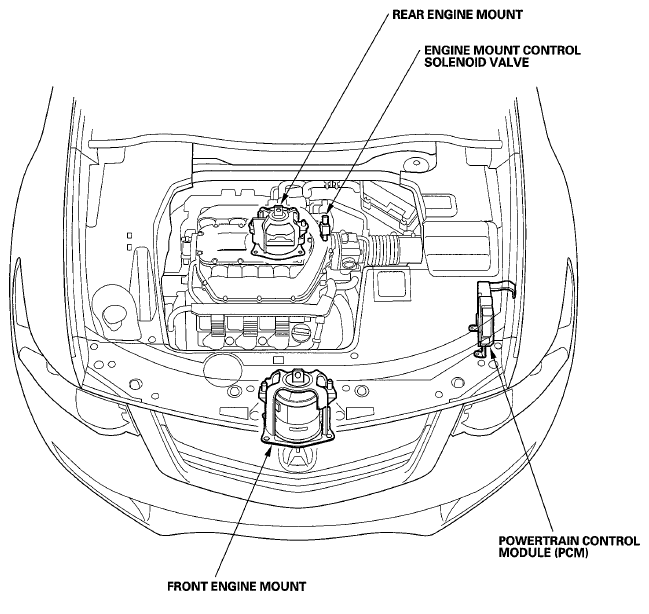 REAR ENGINE MOUNT

ENGINE MOUNT CONTROL SOLENOID VALVE

POWERTRAIN CONTROL MODULE (PCM)

FRONT ENGINE MOUNT