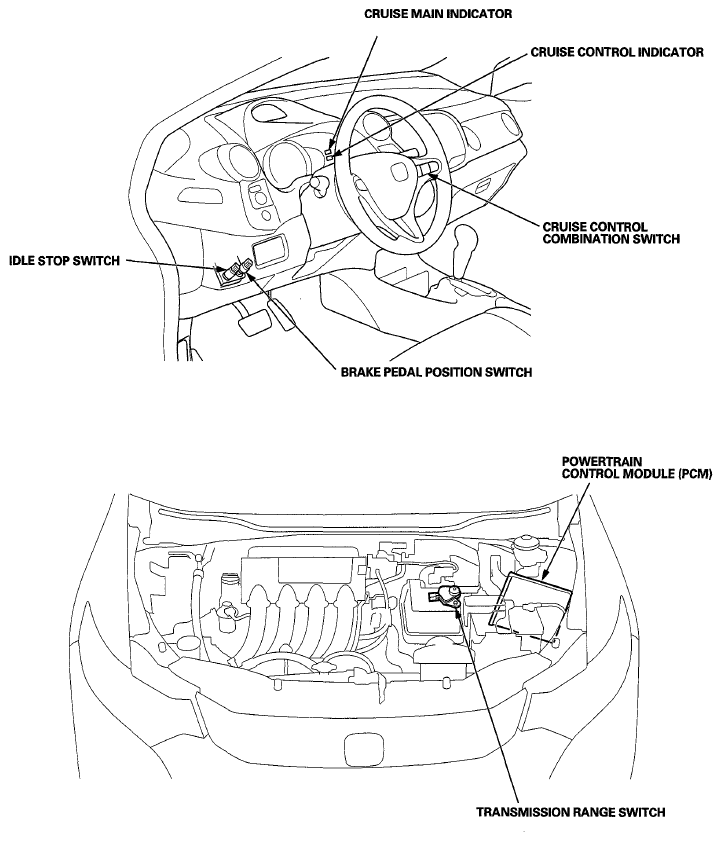 CRUISE MAIN INDICATOR

CRUISE CONTROL INDICATOR

CRUISE CONTROL COMBINATION SWITCH

IDLE STOP SWITCH

BRAKE PEDAL POSITION SWITCH

POWERTRAIN CONTROL MODULE (PCM)

TRANSMISSION RANGE SWITCH