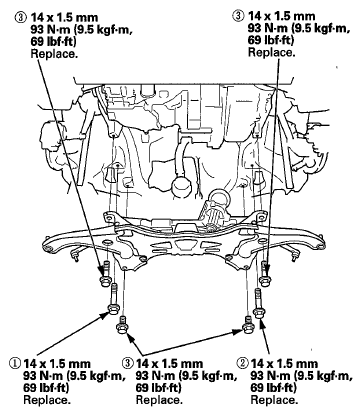 ③ 14 x 1.5 mm
93 N·m (9.5 kgf·m,
69 lbf·ft)
Replace.

③ 14 x 1.5 mm
93 N·m (9.5 kgf·m,
69 lbf·ft)
Replace.

① 14 x 1.5 mm
93 N·m (9.5 kgf·m,
69 lbf·ft)
Replace.

③ 14 x 1.5 mm
93 N·m (9.5 kgf·m,
69 lbf·ft)
Replace.

② 14 x 1.5 mm
93 N·m (9.5 kgf·m,
69 lbf·ft)
Replace.