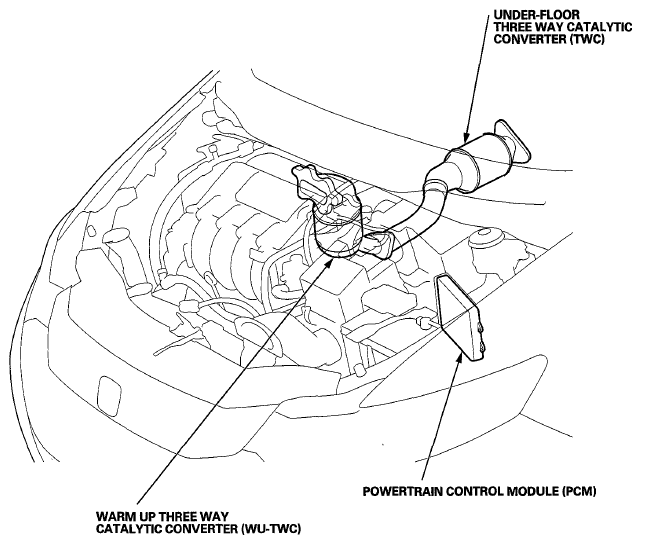 UNDER-FLOOR
THREE WAY CATALYTIC
CONVERTER (TWC)

POWERTRAIN CONTROL MODULE (PCM)

WARM UP THREE WAY
CATALYTIC CONVERTER (WU-TWC)