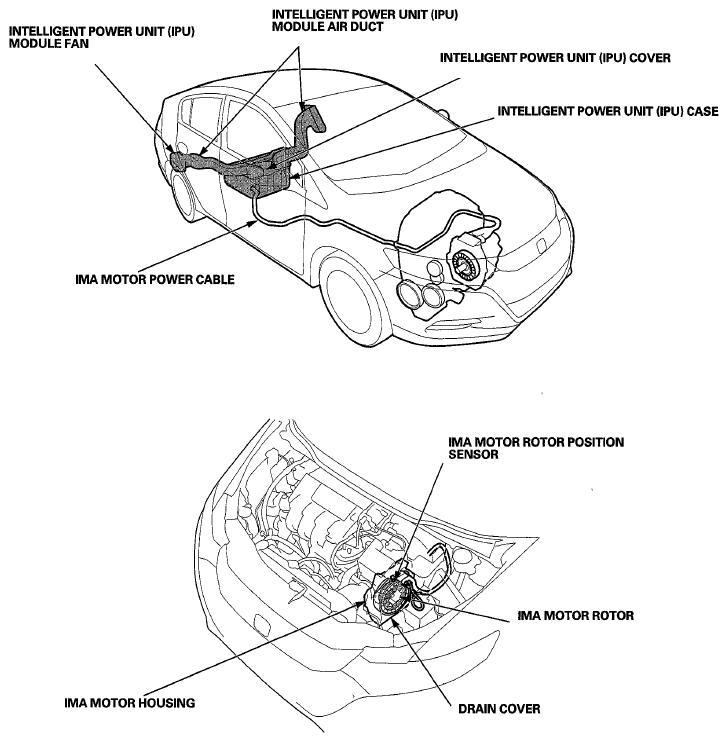 INTELLIGENT POWER UNIT (IPU) MODULE FAN

INTELLIGENT POWER UNIT (IPU) MODULE AIR DUCT

INTELLIGENT POWER UNIT (IPU) COVER

INTELLIGENT POWER UNIT (IPU) CASE

IMA MOTOR POWER CABLE

IMA MOTOR ROTOR POSITION SENSOR

IMA MOTOR ROTOR

IMA MOTOR HOUSING

DRAIN COVER