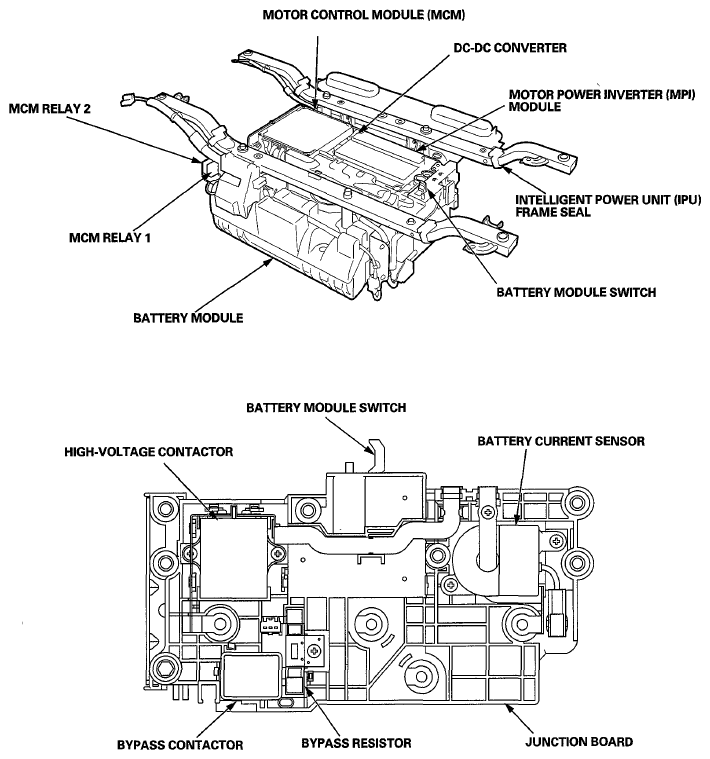 MOTOR CONTROL MODULE (MCM)

DC-DC CONVERTER

MOTOR POWER INVERTER (MPI) MODULE

MCM RELAY 2

INTELLIGENT POWER UNIT (IPU) FRAME SEAL

MCM RELAY 1

BATTERY MODULE SWITCH

BATTERY MODULE

BATTERY MODULE SWITCH

HIGH-VOLTAGE CONTACTOR

BATTERY CURRENT SENSOR

BYPASS CONTACTOR

BYPASS RESISTOR

JUNCTION BOARD