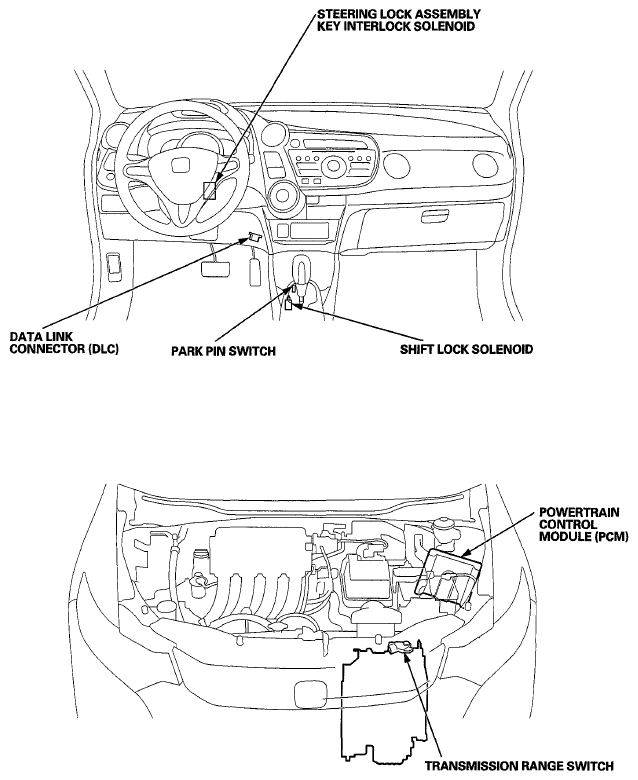 STEERING LOCK ASSEMBLY
KEY INTERLOCK SOLENOID

DATA LINK
CONNECTOR (DLC)

PARK PIN SWITCH

SHIFT LOCK SOLENOID

POWERTRAIN
CONTROL
MODULE (PCM)

TRANSMISSION RANGE SWITCH