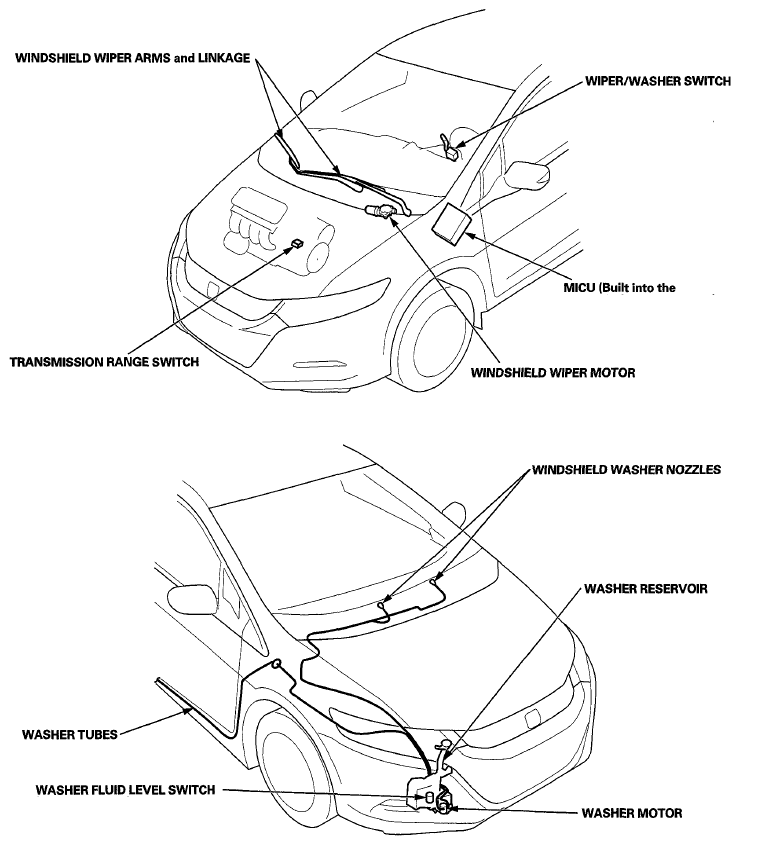 WINDSHIELD WIPER ARMS and LINKAGE

WIPER/WASHER SWITCH

MICU (Built into the

TRANSMISSION RANGE SWITCH

WINDSHIELD WIPER MOTOR

WINDSHIELD WASHER NOZZLES

WASHER RESERVOIR

WASHER TUBES

WASHER FLUID LEVEL SWITCH

WASHER MOTOR