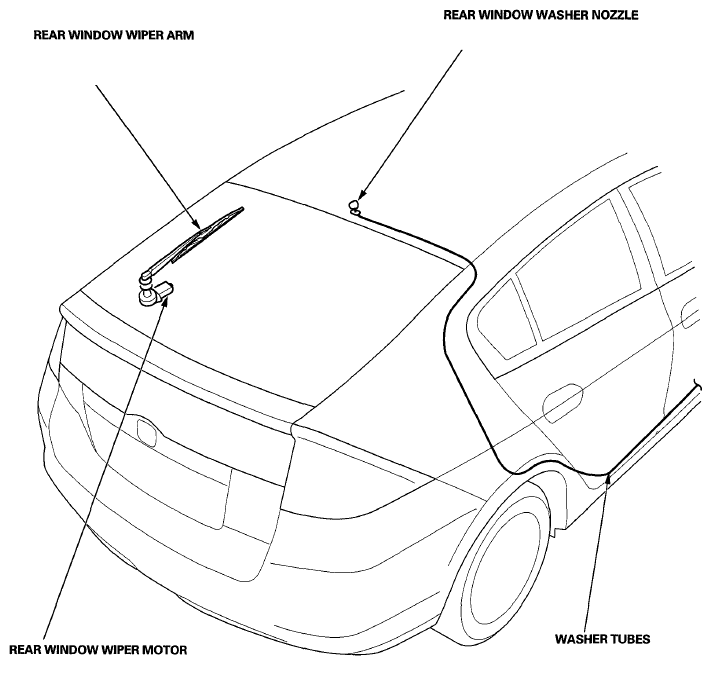 REAR WINDOW WASHER NOZZLE

REAR WINDOW WIPER ARM

REAR WINDOW WIPER MOTOR

WASHER TUBES